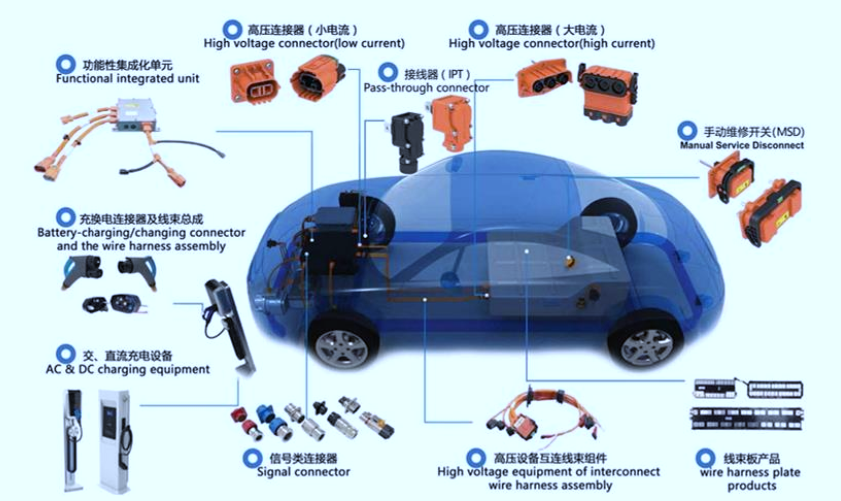 功能性集成化单元
Functional integrated unit

高压连接器（小电流）
High voltage connector(low current)

接线器（IPT）
Pass-through connector

高压连接器（大电流）
High voltage connector(high current)

手动维修开关(MSD)
Manual Service Disconnect

充换电连接器及线束总成
Battery-charging/changing connector and the wire harness assembly

交、直流充电设备
AC & DC charging equipment

信号类连接器
Signal connector

高压设备互连线束组件
High voltage equipment of interconnect wire harness assembly

线束板产品
wire harness plate products